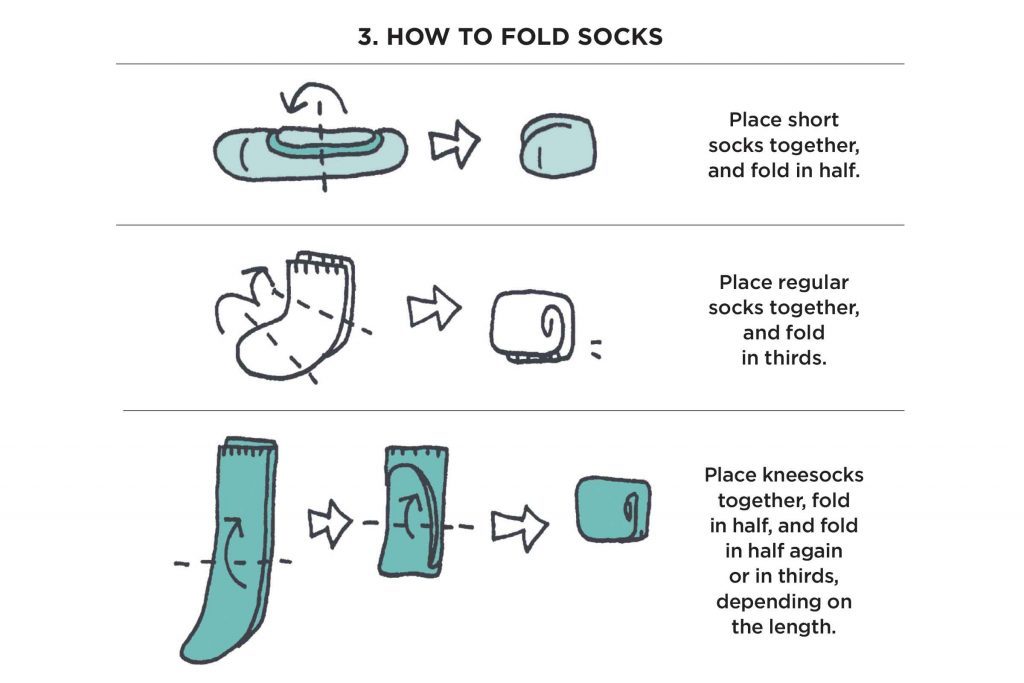 3. HOW TO FOLD SOCKS

Place short socks together, and fold in half.

Place regular socks together, and fold in thirds.

Place kneesocks together, fold in half, and fold in half again or in thirds, depending on the length.