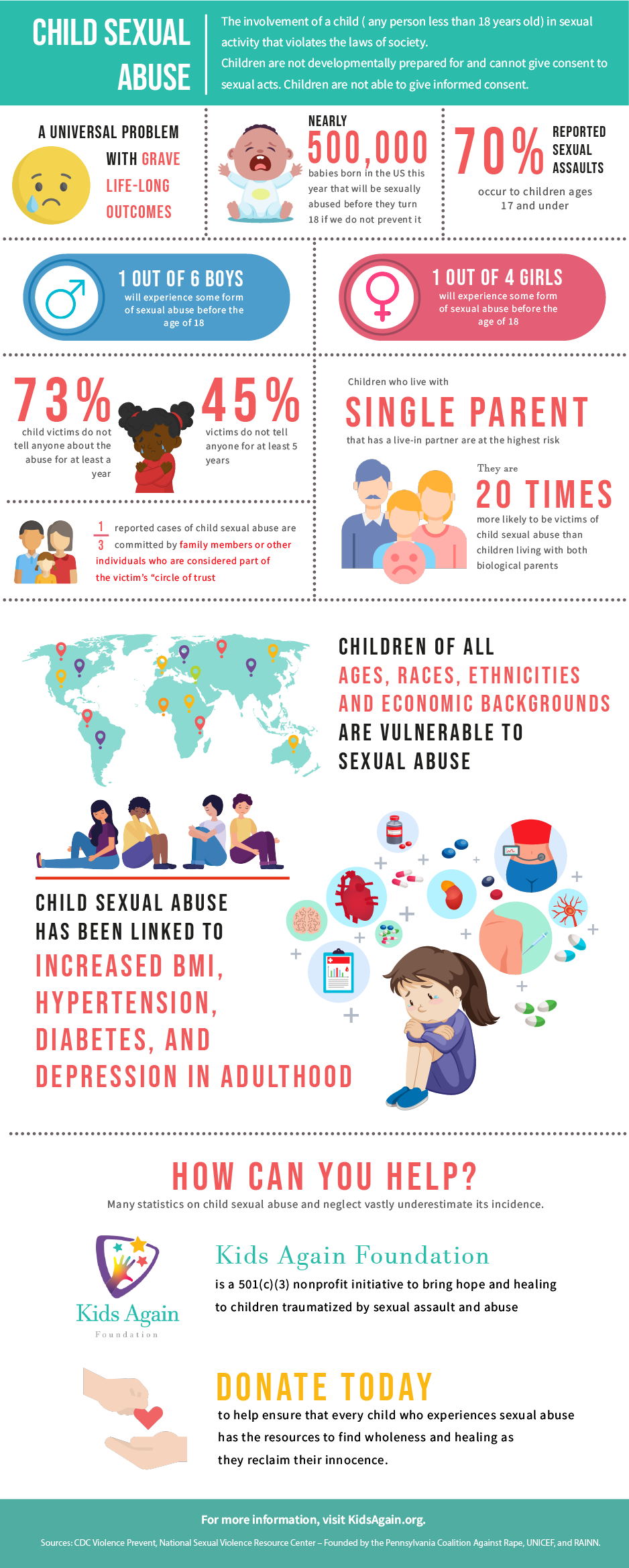 CHILD SEXUAL ABUSE

The involvement of a child ( any person less than 18 years old) in sexual activity that violates the laws of society.
Children are not developmentally prepared for and cannot give consent to sexual acts. Children are not able to give informed consent.

A UNIVERSAL PROBLEM WITH GRAVE LIFE-LONG OUTCOMES

NEARLY 500,000 babies born in the US this year that will be sexually abused before they turn 18 if we do not prevent it

70% REPORTED SEXUAL ASSAULTS occur to children ages 17 and under

1 OUT OF 6 BOYS will experience some form of sexual abuse before the age of 18

1 OUT OF 4 GIRLS will experience some form of sexual abuse before the age of 18

73% child victims do not tell anyone about the abuse for at least a year

45% victims do not tell anyone for at least 5 years

$\frac{1}{3}$ reported cases of child sexual abuse are committed by family members or other individuals who are considered part of the victim's "circle of trust

Children who live with SINGLE PARENT that has a live-in partner are at the highest risk

They are 20 TIMES more likely to be victims of child sexual abuse than children living with both biological parents

CHILDREN OF ALL AGES, RACES, ETHNICITIES AND ECONOMIC BACKGROUNDS ARE VULNERABLE TO SEXUAL ABUSE

CHILD SEXUAL ABUSE HAS BEEN LINKED TO INCREASED BMI, HYPERTENSION, DIABETES, AND DEPRESSION IN ADULTHOOD

HOW CAN YOU HELP?
Many statistics on child sexual abuse and neglect vastly underestimate its incidence.

Kids Again Foundation

Kids Again Foundation
is a 501(c)(3) nonprofit initiative to bring hope and healing to children traumatized by sexual assault and abuse

DONATE TODAY
to help ensure that every child who experiences sexual abuse has the resources to find wholeness and healing as they reclaim their innocence.

For more information, visit KidsAgain.org.

Sources: CDC Violence Prevent, National Sexual Violence Resource Center – Founded by the Pennsylvania Coalition Against Rape, UNICEF, and RAINN.