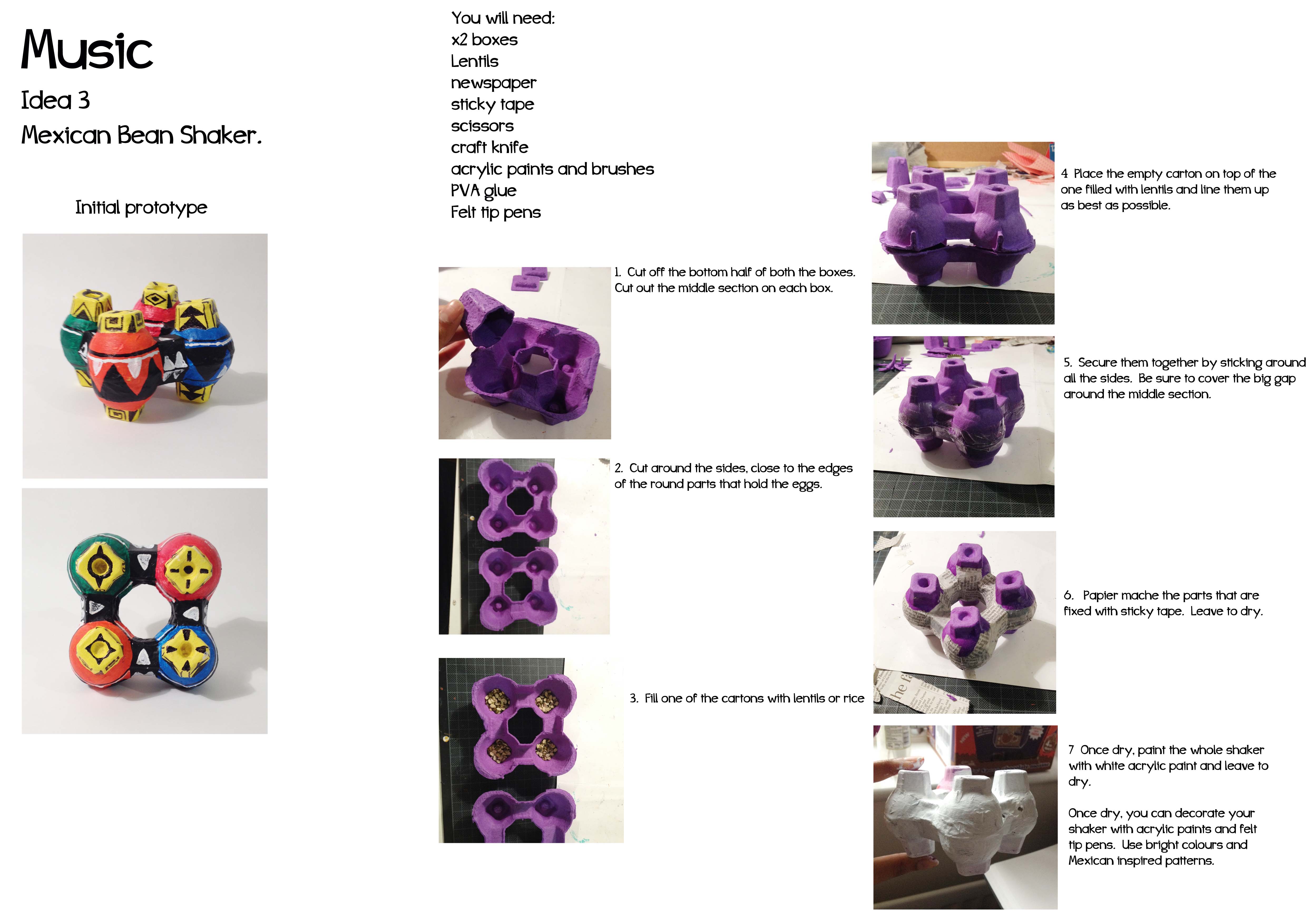 Music

Idea 3

Mexican Bean Shaker.

Initial prototype

You will need:
x2 boxes
Lentils
newspaper
sticky tape
scissors
craft knife
acrylic paints and brushes
PVA glue
Felt tip pens

1. Cut off the bottom half of both the boxes. Cut out the middle section on each box.

2. Cut around the sides, close to the edges of the round parts that hold the eggs.

3. Fill one of the cartons with lentils or rice

4 Place the empty carton on top of the one filled with lentils and line them up as best as possible.

5. Secure them together by sticking around all the sides. Be sure to cover the big gap around the middle section.

6. Papier mache the parts that are fixed with sticky tape. Leave to dry.

7 Once dry, paint the whole shaker with white acrylic paint and leave to dry.

Once dry, you can decorate your shaker with acrylic paints and felt tip pens. Use bright colours and Mexican inspired patterns.